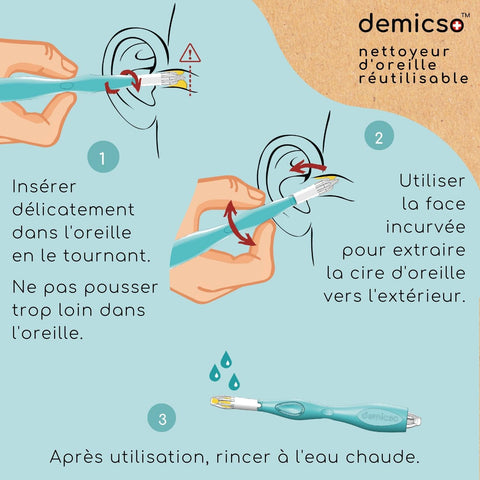 demicso™

nettoyeur d'oreille réutilisable

1

Insérer délicatement dans l'oreille en le tournant.

Ne pas pousser trop loin dans l'oreille.

2

Utiliser la face incurvée pour extraire la cire d'oreille vers l'extérieur.

3

demicso

Après utilisation, rincer à l'eau chaude.