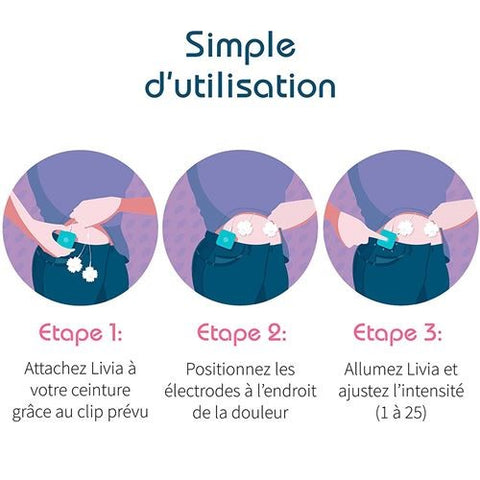 Simple d'utilisation

Etape 1:

Attachez Livia à votre ceinture grâce au clip prévu

Etape 2:

Positionnez les électrodes à l'endroit de la douleur

Etape 3:

Allumez Livia et ajustez l'intensité (1 à 25)